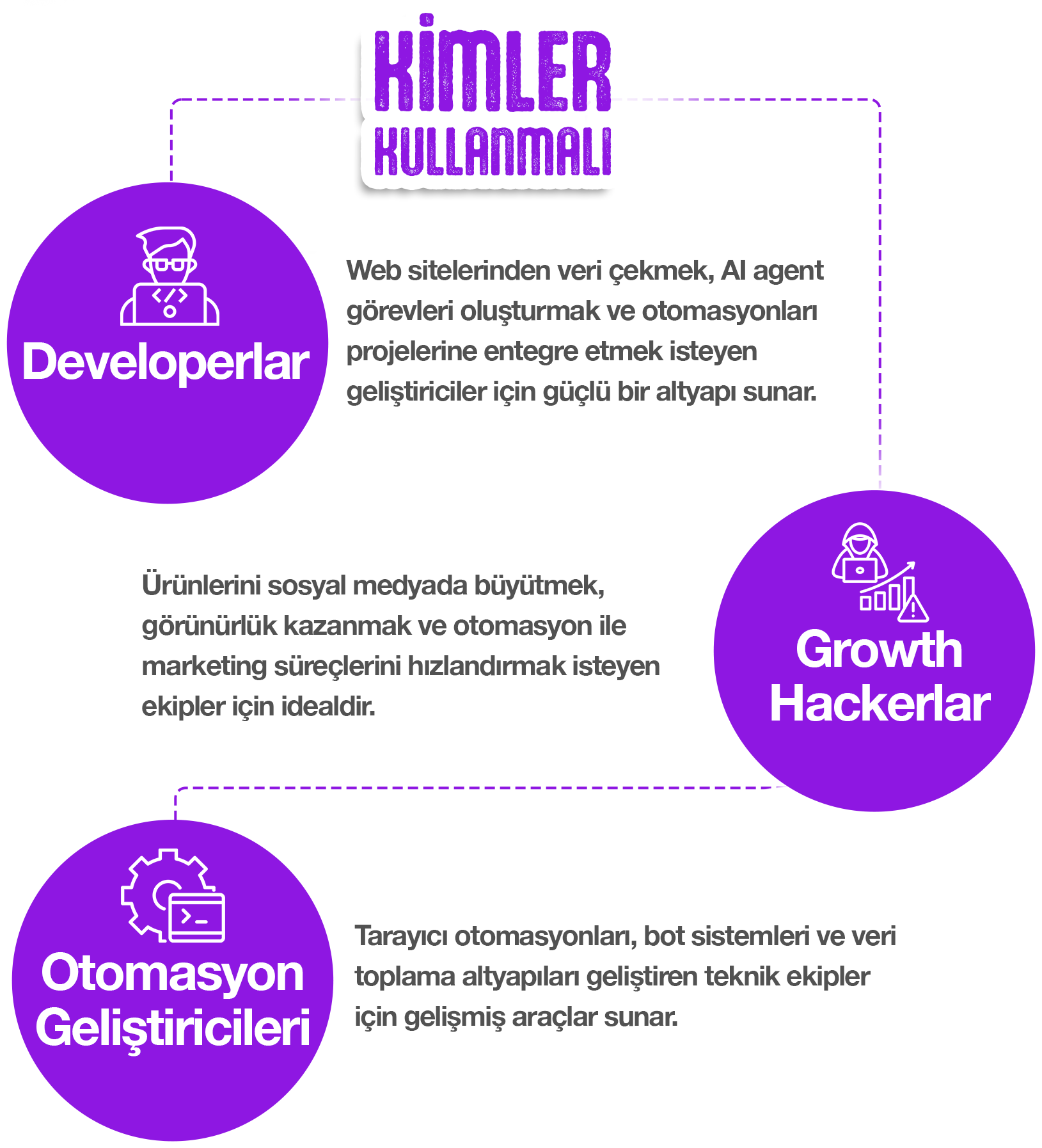 KİMLER KULLANMALI

Developerlar

Web sitelerinden veri çekmek, AI agent görevleri oluşturmak ve otomasyonları projelerine entegre etmek isteyen geliştiriciler için güçlü bir altyapı sunar.

Ürünlerini sosyal medyada büyütmek, görünürlük kazanmak ve otomasyon ile marketing süreçlerini hızlandırmak isteyen ekipler için idealdir.

Growth Hackerlar

Otomasyon Geliştiricileri

Tarayıcı otomasyonları, bot sistemleri ve veri toplama altyapıları geliştiren teknik ekipler için gelişmiş araçlar sunar.